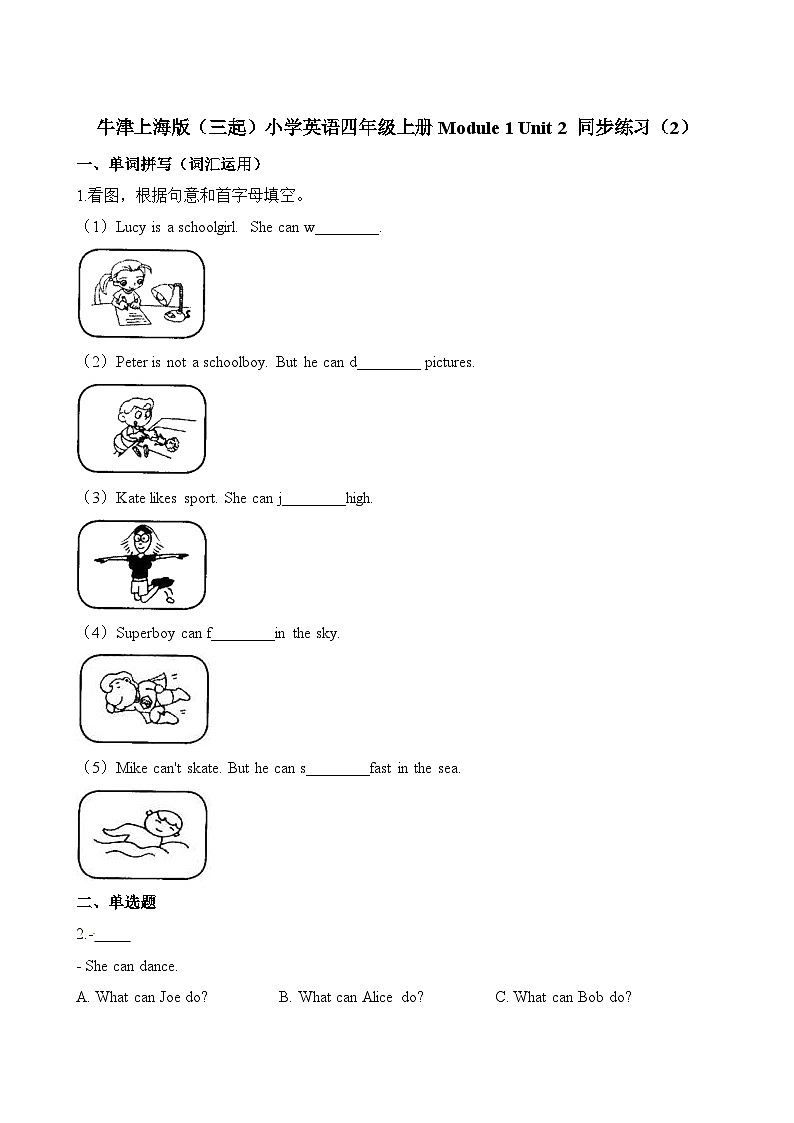 牛津上海版（三起）小学英语四年级上册 Module 1 Unit 2 同步练习（2）

一、单词拼写（词汇运用）

1.看图，根据句意和首字母填空。

（1）Lucy is a schoolgirl. She can w________.

（2）Peter is not a schoolboy. But he can d________ pictures.

（3）Kate likes sport. She can j________high.

（4）Superboy can f________in the sky.

（5）Mike can't skate. But he can s________fast in the sea.

二、单选题

2.-_____

- She can dance.

A. What can Joe do?

B. What can Alice do?

C. What can Bob do?