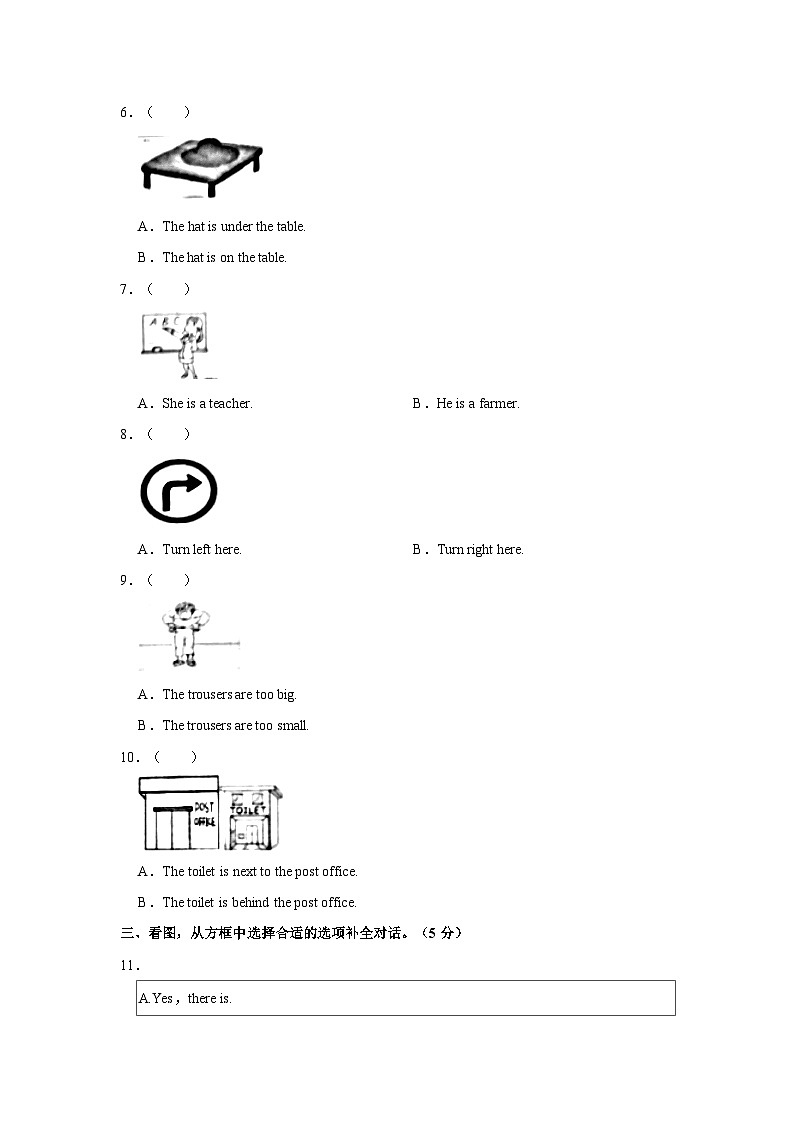 6．（　　）

A．The hat is under the table.

B．The hat is on the table.

7．（　　）

A B C

A．She is a teacher.

B．He is a farmer.

8．（　　）

A．Turn left here.

B．Turn right here.

9．（　　）

A．The trousers are too big.

B．The trousers are too small.

10．（　　）

POST OFFICE

TOILET

A．The toilet is next to the post office.

B．The toilet is behind the post office.

三、看图，从方框中选择合适的选项补全对话。（5 分）

11．

A.Yes，there is.