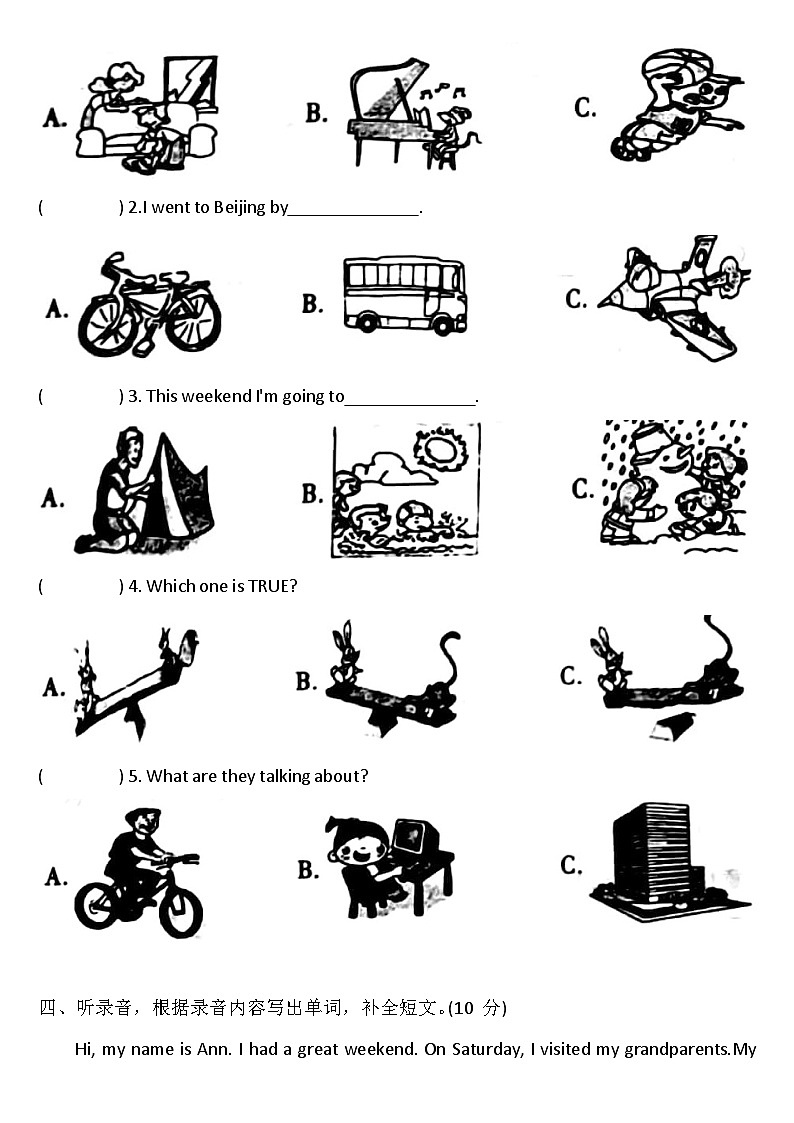 A.

B.

C.

(　　　) 2.I went to Beijing by______________.

A.

B.

C.

(　　　) 3. This weekend I'm going to______________.

A.

B.

C.

(　　　) 4. Which one is TRUE?

A.

B.

C.

(　　　) 5. What are they talking about?

A.

B.

C.

四、听录音，根据录音内容写出单词，补全短文。(10 分)

Hi, my name is Ann. I had a great weekend. On Saturday, I visited my grandparents.My