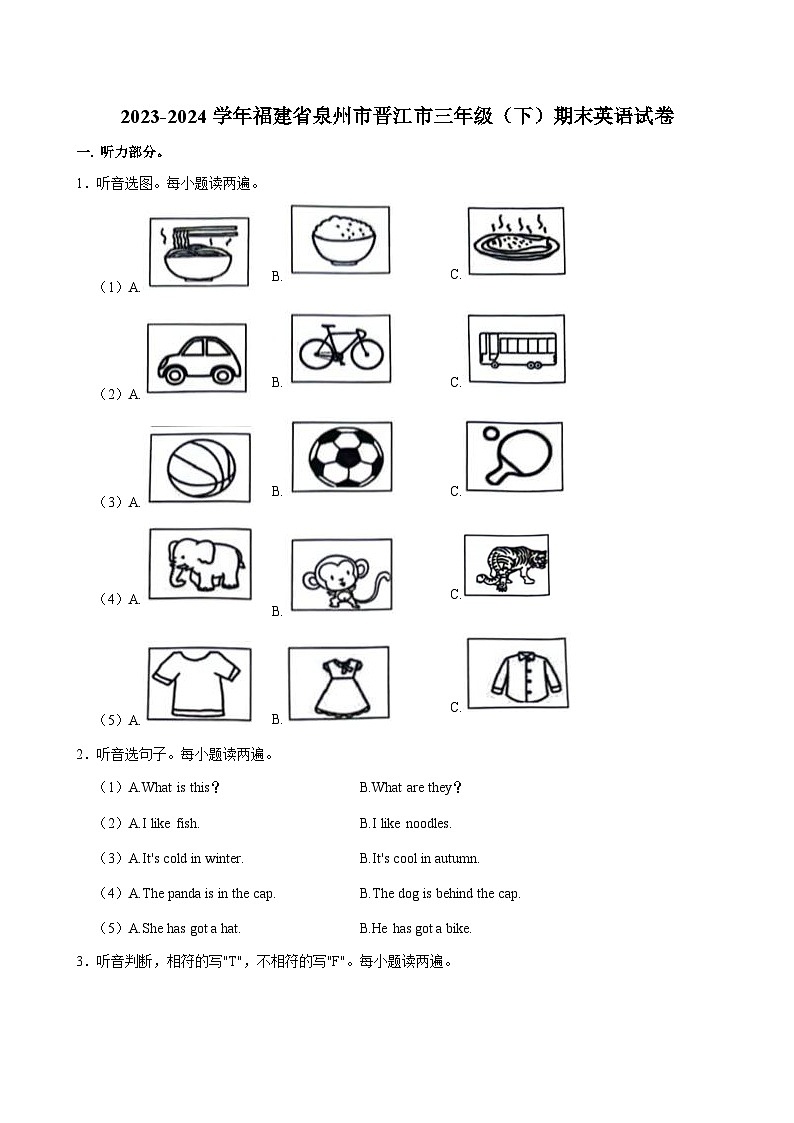 2023-2024 学年福建省泉州市晋江市三年级（下）期末英语试卷

一. 听力部分。

1．听音选图。每小题读两遍。

（1）A. B. C.

（2）A. B. C.

（3）A. B. C.

（4）A. B. C.

（5）A. B. C.

2．听音选句子。每小题读两遍。

（1）A.What is this？ B.What are they？

（2）A.I like fish. B.I like noodles.

（3）A.It's cold in winter. B.It's cool in autumn.

（4）A.The panda is in the cap. B.The dog is behind the cap.

（5）A.She has got a hat. B.He has got a bike.

3．听音判断，相符的写"T"，不相符的写"F"。每小题读两遍。