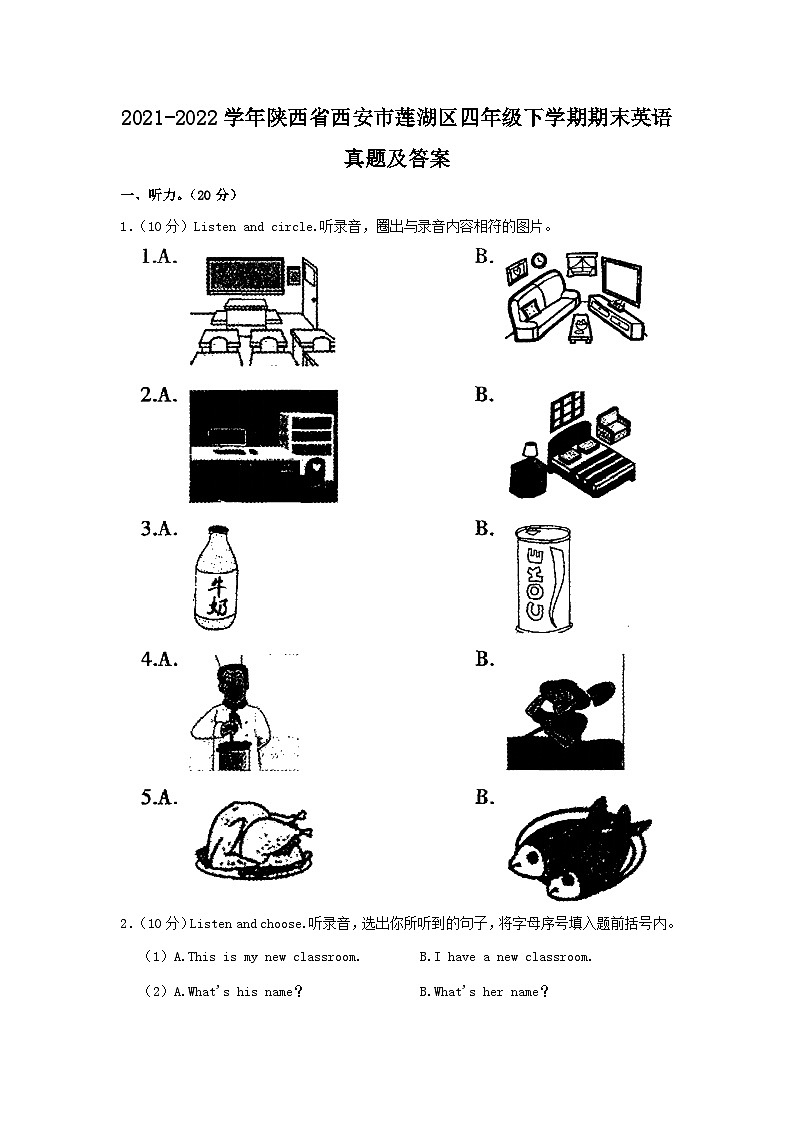 2021-2022 学年陕西省西安市莲湖区四年级下学期期末英语真题及答案

一、听力。（20 分）

1.（10 分）Listen and circle.听录音，圈出与录音内容相符的图片。

1.A.

B.

2.A.

B.

3.A.

牛奶

B.

COKE

4.A.

B.

5.A.

B.

2.（10 分）Listen and choose.听录音，选出你所听到的句子，将字母序号填入题前括号内。

（1）A.This is my new classroom.　　B.I have a new classroom.

（2）A.What's his name？　　B.What's her name？