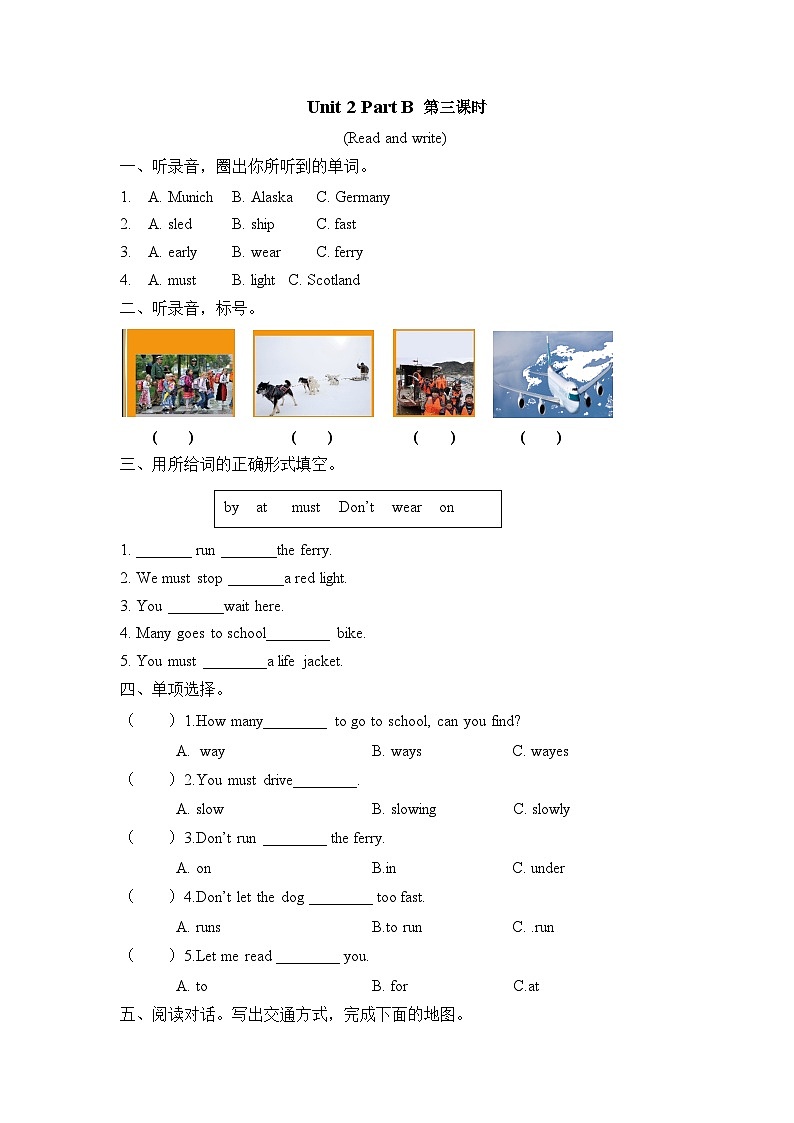 Unit 2 Part B 第三课时

(Read and write)

一、听录音，圈出你所听到的单词。

1. A. Munich B. Alaska C. Germany

2. A. sled B. ship C. fast

3. A. early B. wear C. ferry

4. A. must B. light C. Scotland

二、听录音，标号。

( ) ( ) ( ) ( )

三、用所给词的正确形式填空。

by at must Don't wear on

1. ________ run ________the ferry.

2. We must stop ________a red light.

3. You ________wait here.

4. Many goes to school_________ bike.

5. You must _________a life jacket.

四、单项选择。

( ) 1.How many_________ to go to school, can you find?

A. way B. ways C. wayes

( ) 2.You must drive_________.

A. slow B. slowing C. slowly

( ) 3.Don't run _________ the ferry.

A. on B.in C. under

( ) 4.Don't let the dog _________ too fast.

A. runs B.to run C. .run

( ) 5.Let me read _________ you.

A. to B. for C.at

五、阅读对话。写出交通方式，完成下面的地图。