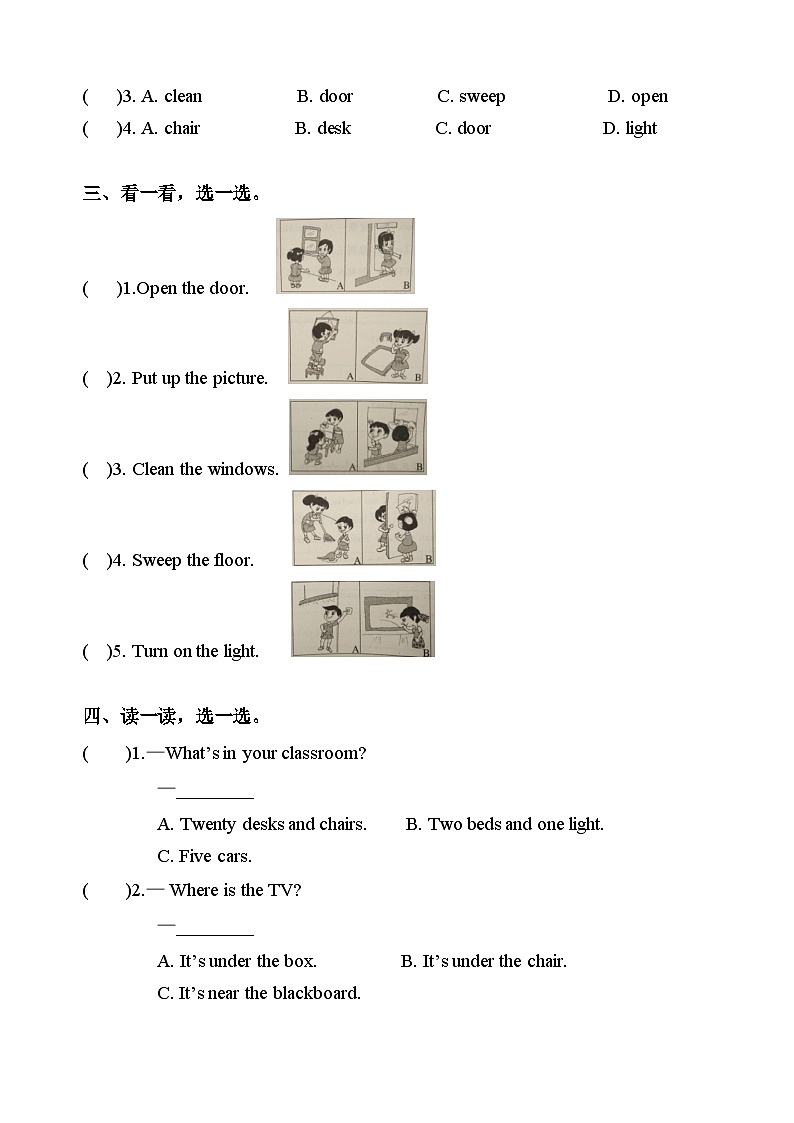 (　　)3. A. clean　　B. door　　C. sweep　　D. open
(　　)4. A. chair　　B. desk　　C. door　　D. light

三、看一看，选一选。

(　　)1.Open the door.
A　B

(　　)2. Put up the picture.
A　B

(　　)3. Clean the windows.
A　B

(　　)4. Sweep the floor.
A　B

(　　)5. Turn on the light.
A　B

四、读一读，选一选。

(　　)1.—What's in your classroom?
—________
A. Twenty desks and chairs.　　B. Two beds and one light.
C. Five cars.

(　　)2.— Where is the TV?
—________
A. It's under the box.　　B. It's under the chair.
C. It's near the blackboard.