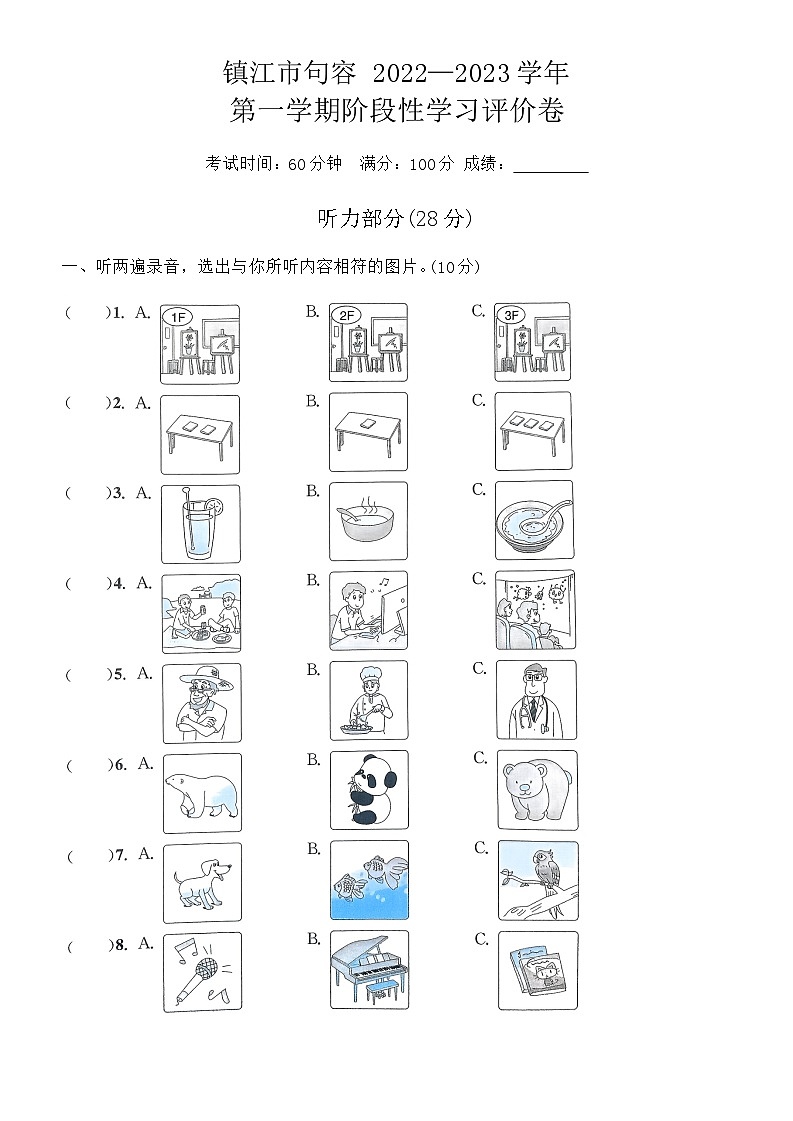 镇江市句容 2022—2023 学年
第一学期阶段性学习评价卷

考试时间：60 分钟　满分：100 分　成绩：________

听力部分(28 分)

一、听两遍录音，选出与你所听内容相符的图片。(10 分)

(　　)1. A. 1F　　B. 2F　　C. 3F

(　　)2. A.　　B.　　C.

(　　)3. A.　　B.　　C.

(　　)4. A.　　B.　　C.

(　　)5. A.　　B.　　C.

(　　)6. A.　　B.　　C.

(　　)7. A.　　B.　　C.

(　　)8. A.　　B.　　C.