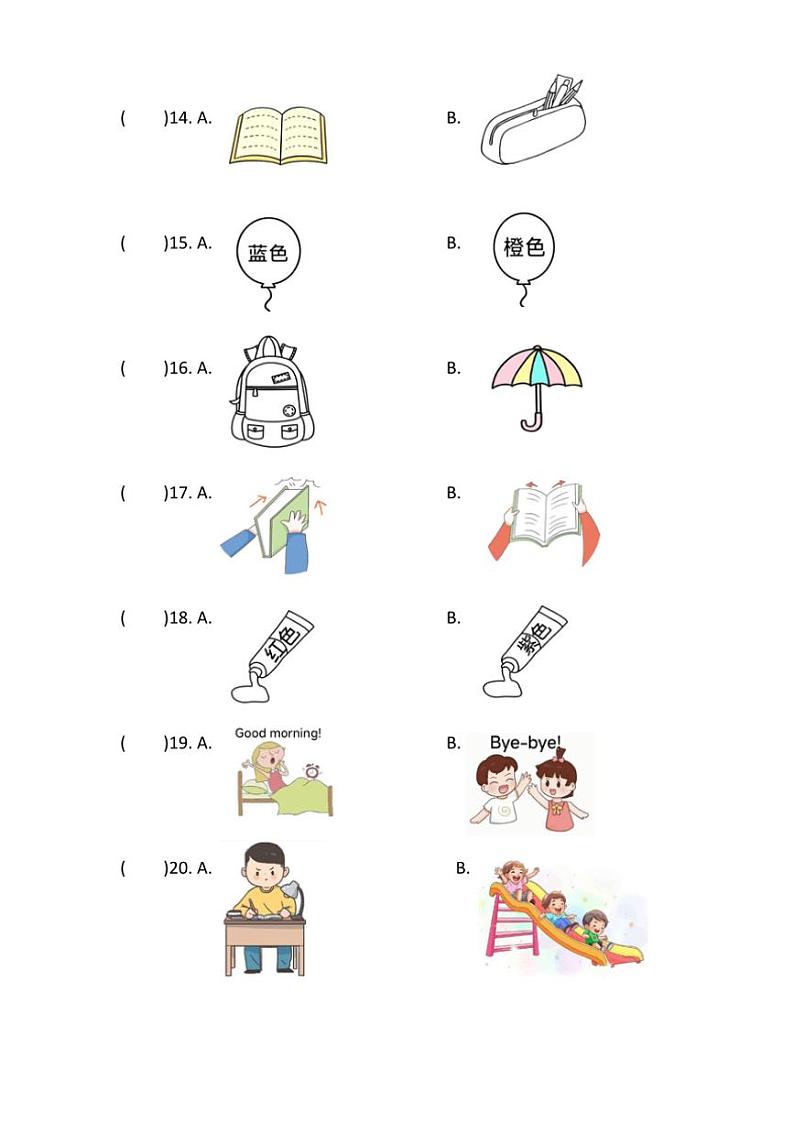 (　　)14. A.　　B.

(　　)15. A. 蓝色　　B. 橙色

(　　)16. A.　　B.

(　　)17. A.　　B.

(　　)18. A. 红色　　B. 紫色

(　　)19. A. Good morning!　　B. Bye-bye!

(　　)20. A.　　B.