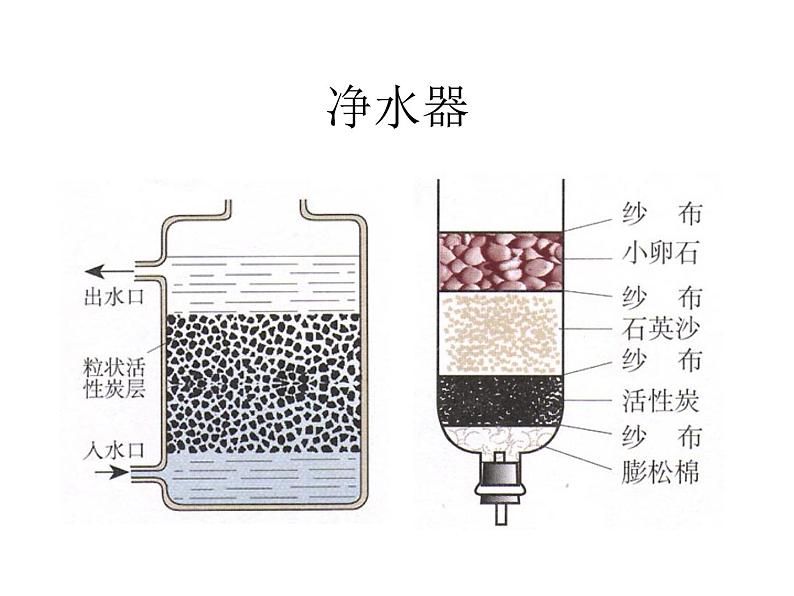 净水器

出水口

粒状活性炭层

入水口

纱　布
小卵石
纱　布
石英沙
纱　布
活性炭
纱　布
膨松棉