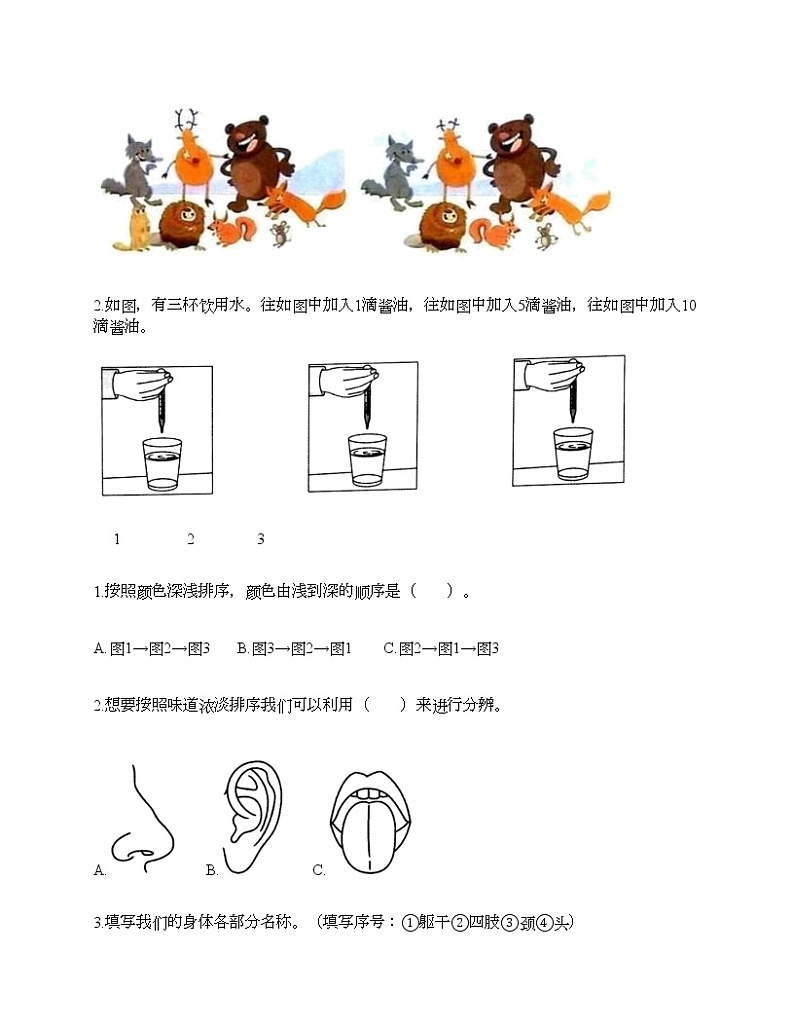 2.如图，有三杯饮用水。往如图中加入1滴酱油，往如图中加入5滴酱油，往如图中加入10滴酱油。

1　　2　　3

1.按照颜色深浅排序，颜色由浅到深的顺序是（　　）。

A.图1→图2→图3　　B.图3→图2→图1　　C.图2→图1→图3

2.想要按照味道浓淡排序我们可以利用（　　）来进行分辨。

A.　　B.　　C.

3.填写我们的身体各部分名称。（填写序号：①躯干②四肢③颈④头）