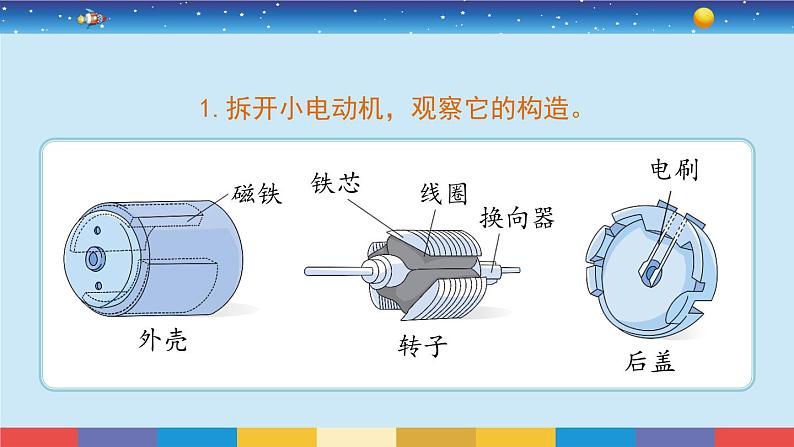 1. 拆开小电动机，观察它的构造。

磁铁

外壳

铁芯

线圈

换向器

转子

电刷

后盖