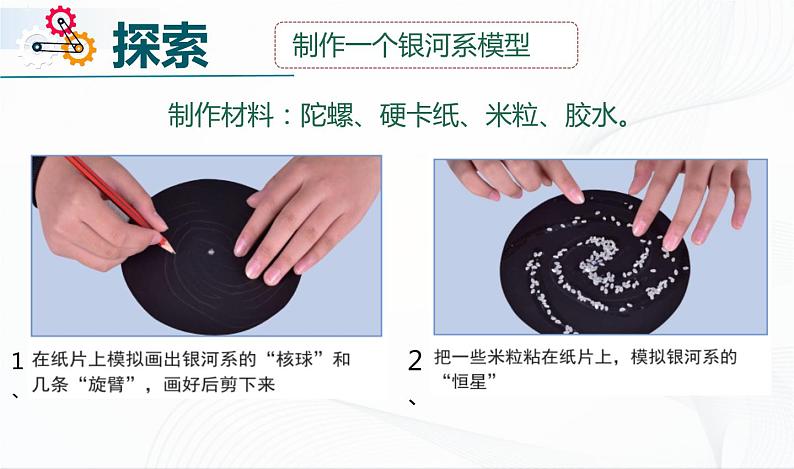 探索

制作一个银河系模型

制作材料：陀螺、硬卡纸、米粒、胶水。

1、在纸片上模拟画出银河系的“核球”和几条“旋臂”，画好后剪下来

2、把一些米粒粘在纸片上，模拟银河系的“恒星”