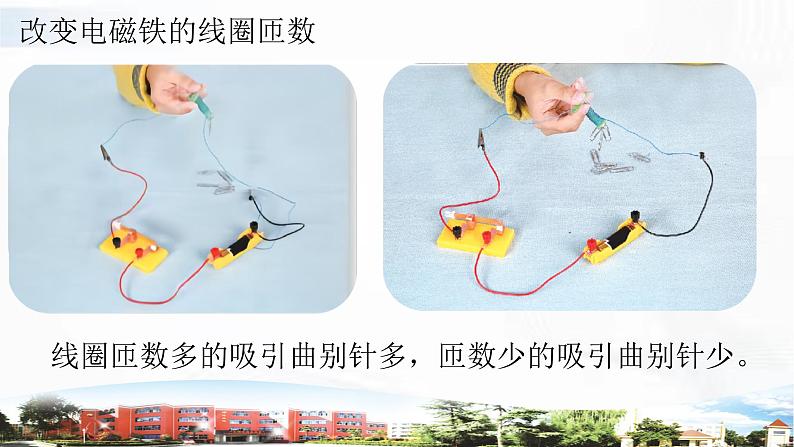 改变电磁铁的线圈匝数

线圈匝数多的吸引曲别针多，匝数少的吸引曲别针少。