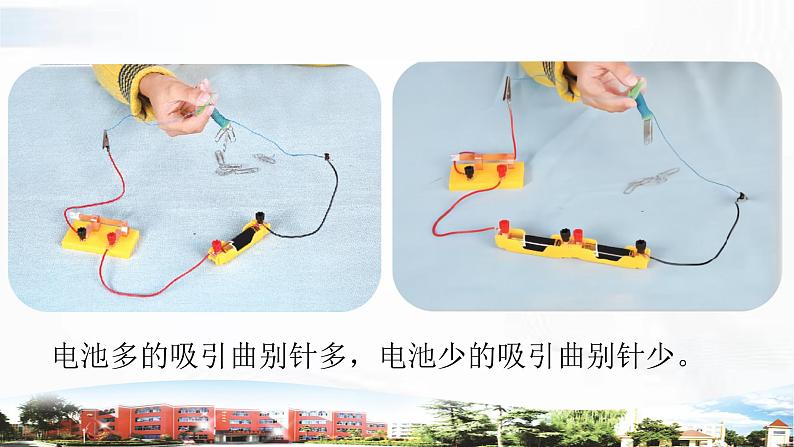 电池多的吸引曲别针多，电池少的吸引曲别针少。