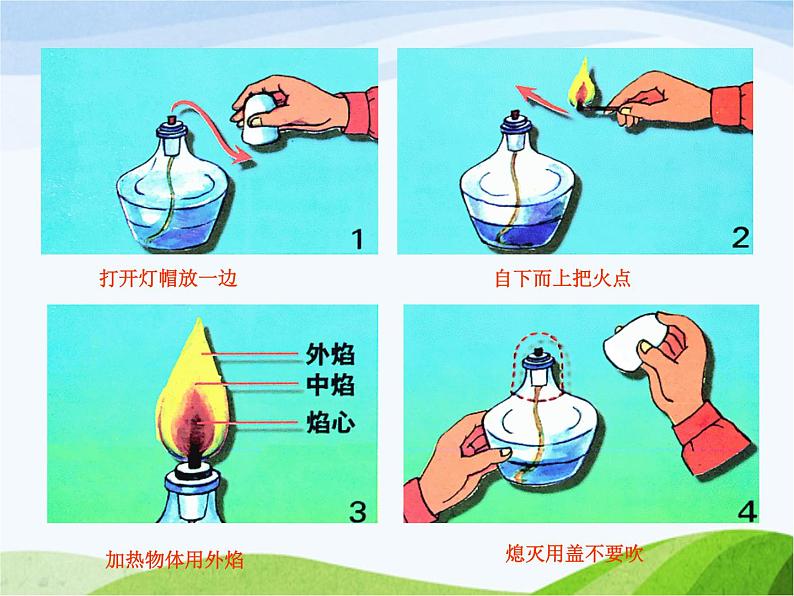 1

打开灯帽放一边

2

自下而上把火点

外焰
中焰
焰心

3

加热物体用外焰

4

熄灭用盖不要吹