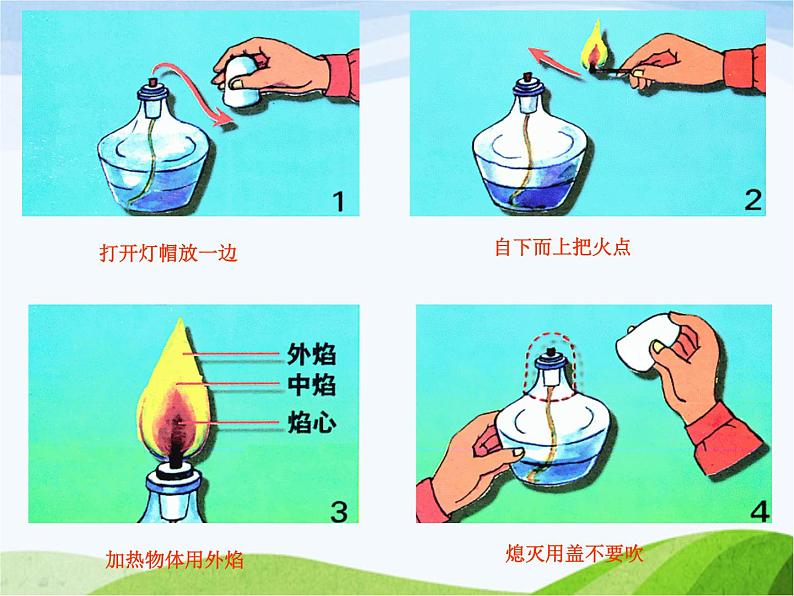 1

打开灯帽放一边

2

自下而上把火点

外焰
中焰
焰心

3

加热物体用外焰

4

熄灭用盖不要吹