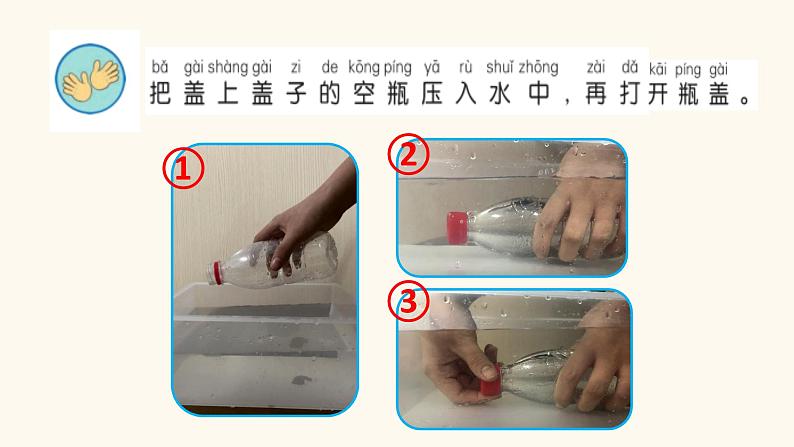 bǎ gài shàng gài zi de kōng píng yā rù shuǐ zhōng zài dǎ kāi píng gài
把盖上盖子的空瓶压入水中，再打开瓶盖。

①

②

③