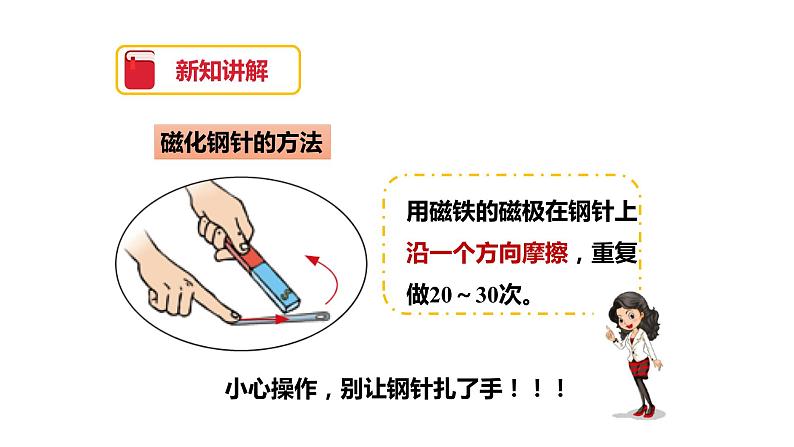 新知讲解

磁化钢针的方法

用磁铁的磁极在钢针上沿一个方向摩擦，重复做20～30次。

小心操作，别让钢针扎了手！！！