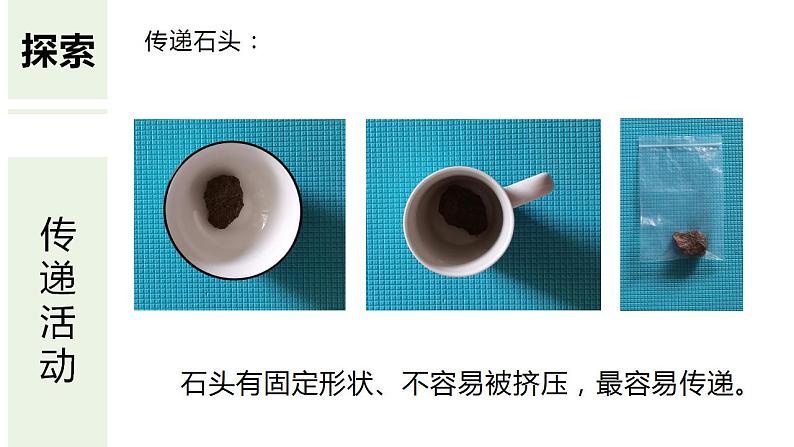 探索

传递活动

传递石头：

石头有固定形状、不容易被挤压，最容易传递。