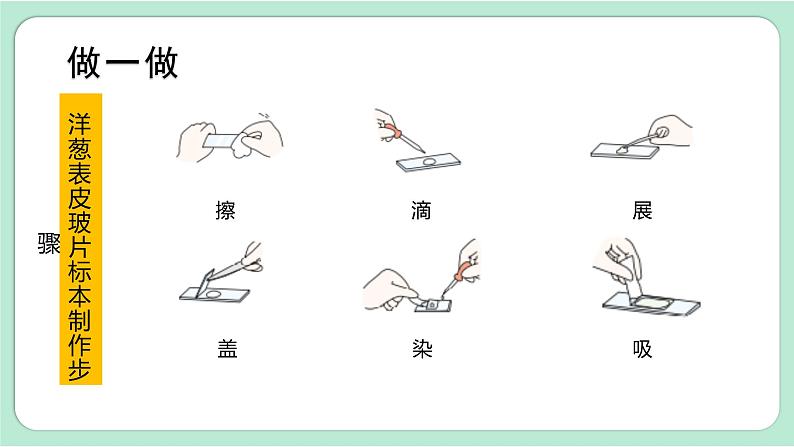 做一做

洋葱表皮玻片标本制作步骤

擦

滴

展

盖

染

吸