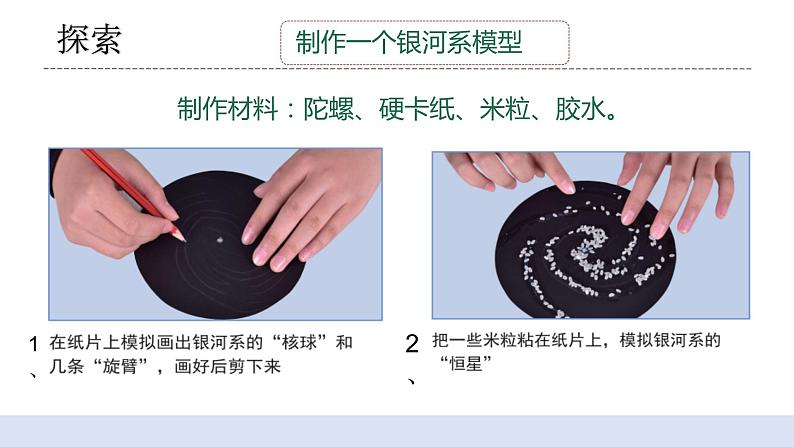 探索

制作一个银河系模型

制作材料：陀螺、硬卡纸、米粒、胶水。

1、在纸片上模拟画出银河系的“核球”和几条“旋臂”，画好后剪下来

2、把一些米粒粘在纸片上，模拟银河系的“恒星”