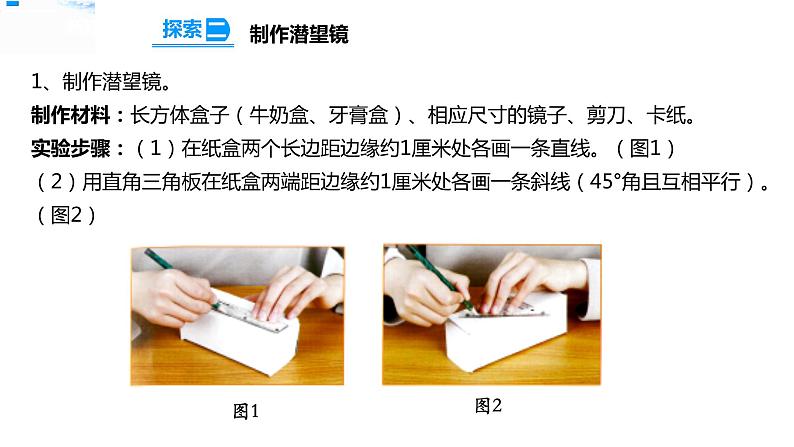 探索二 制作潜望镜

1、制作潜望镜。

制作材料：长方体盒子（牛奶盒、牙膏盒）、相应尺寸的镜子、剪刀、卡纸。

实验步骤：（1）在纸盒两个长边距边缘约1厘米处各画一条直线。（图1）

（2）用直角三角板在纸盒两端距边缘约1厘米处各画一条斜线（45°角且互相平行）。（图2）

图1

图2