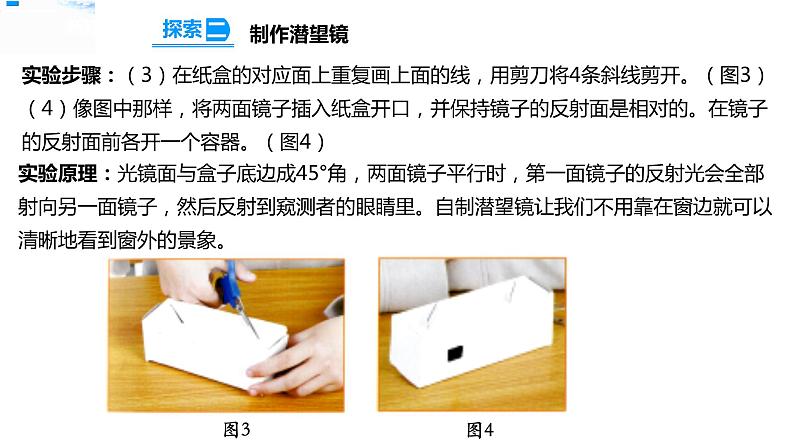 探索二 制作潜望镜

实验步骤：（3）在纸盒的对应面上重复画上面的线，用剪刀将4条斜线剪开。（图3）（4）像图中那样，将两面镜子插入纸盒开口，并保持镜子的反射面是相对的。在镜子的反射面前各开一个容器。（图4）

实验原理：光镜面与盒子底边成45°角，两面镜子平行时，第一面镜子的反射光会全部射向另一面镜子，然后反射到窥测者的眼睛里。自制潜望镜让我们不用靠在窗边就可以清晰地看到窗外的景象。

图3

图4