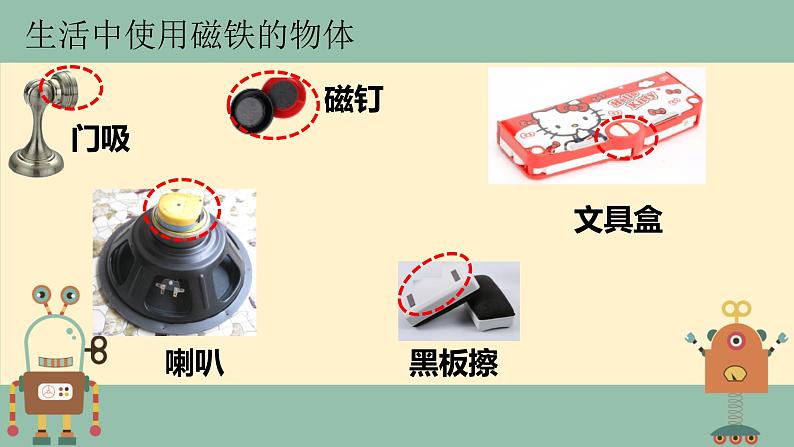 生活中使用磁铁的物体

门吸

磁钉

Hello Kitty

文具盒

喇叭

黑板擦