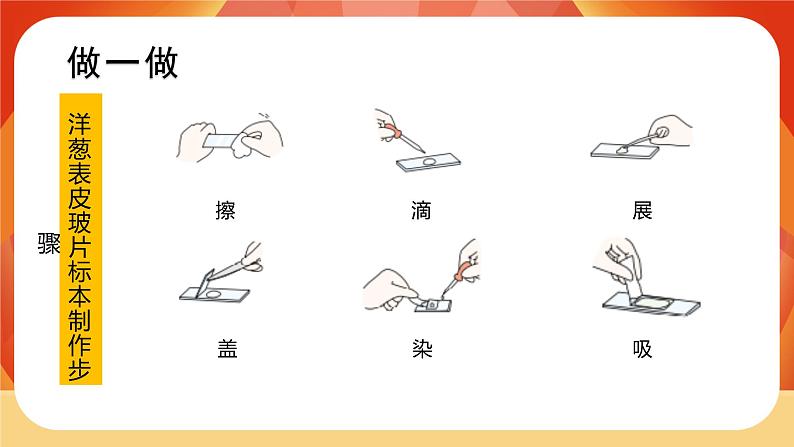 做一做

洋葱表皮玻片标本制作步骤

擦

滴

展

盖

染

吸