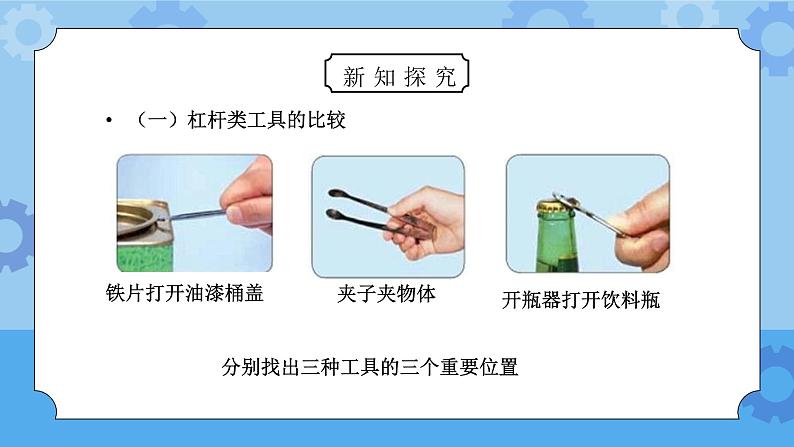 新知探究

• （一）杠杆类工具的比较

铁片打开油漆桶盖

夹子夹物体

开瓶器打开饮料瓶

分别找出三种工具的三个重要位置