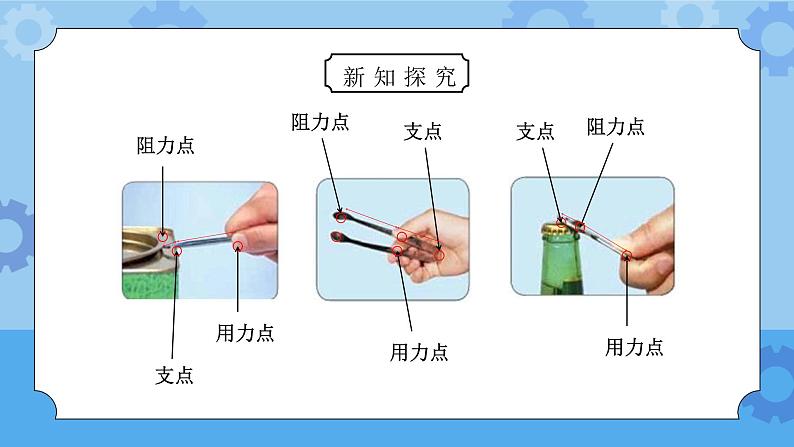 新知探究

阻力点

用力点

支点

阻力点

支点

用力点

支点

阻力点

用力点