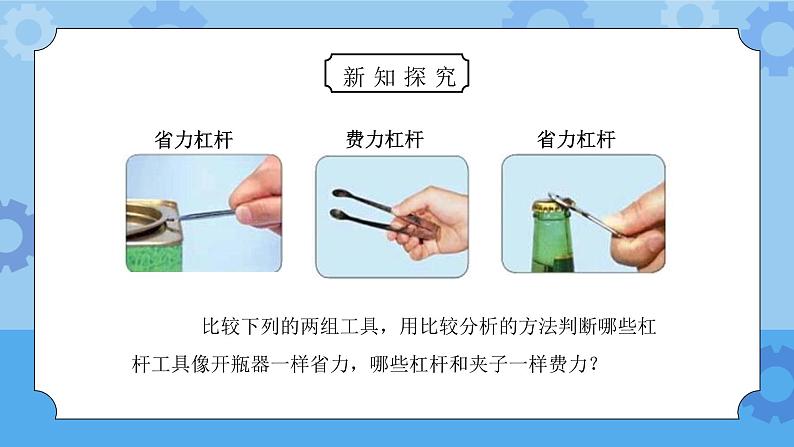 新知探究

省力杠杆

费力杠杆

省力杠杆

比较下列的两组工具，用比较分析的方法判断哪些杠杆工具像开瓶器一样省力，哪些杠杆和夹子一样费力？