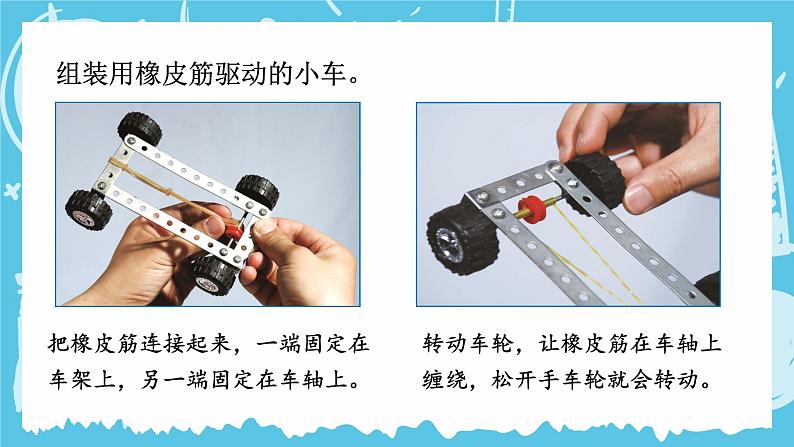 组装用橡皮筋驱动的小车。

把橡皮筋连接起来，一端固定在车架上，另一端固定在车轴上。

转动车轮，让橡皮筋在车轴上缠绕，松开手车轮就会转动。