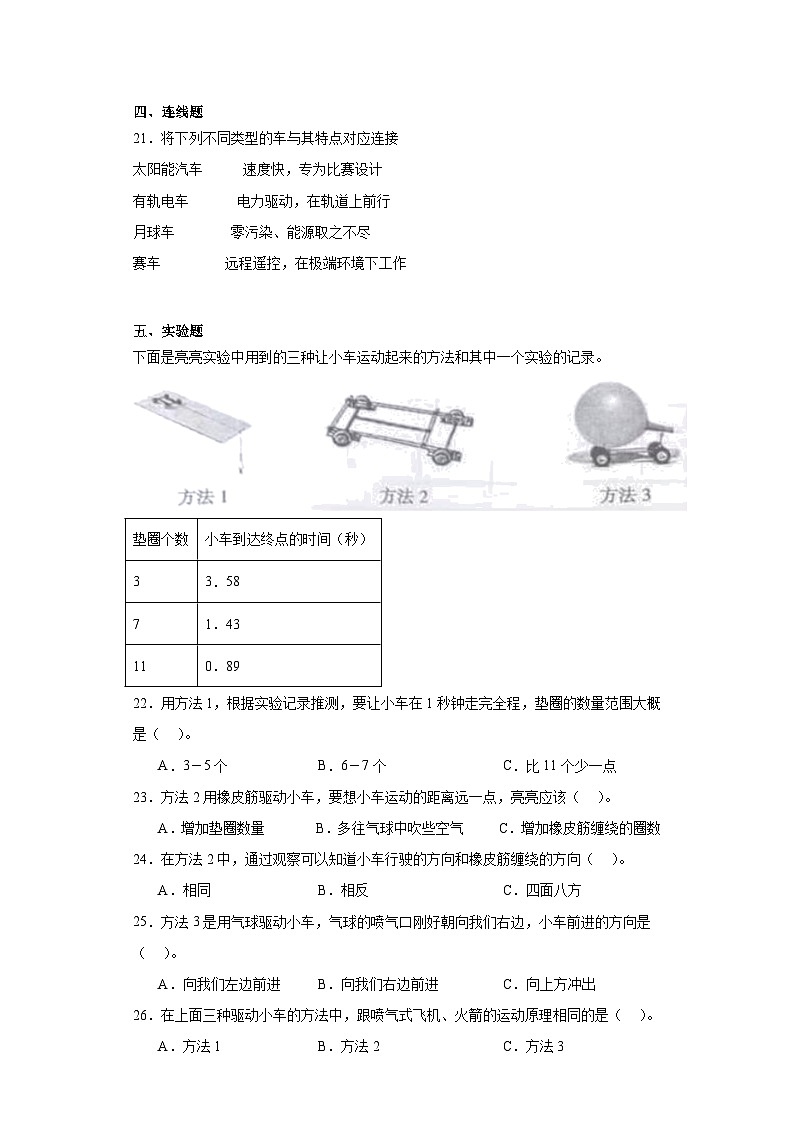 四、连线题

21．将下列不同类型的车与其特点对应连接

太阳能汽车　　速度快，专为比赛设计

有轨电车　　电力驱动，在轨道上前行

月球车　　零污染、能源取之不尽

赛车　　远程遥控，在极端环境下工作

五、实验题

下面是亮亮实验中用到的三种让小车运动起来的方法和其中一个实验的记录。

方法 1　　方法 2　　方法 3

| 垫圈个数 | 小车到达终点的时间（秒） |
|---|---|
| 3 | 3．58 |
| 7 | 1．43 |
| 11 | 0．89 |

22．用方法 1，根据实验记录推测，要让小车在 1 秒钟走完全程，垫圈的数量范围大概是（　）。

A．3－5 个　　B．6－7 个　　C．比 11 个少一点

23．方法 2 用橡皮筋驱动小车，要想小车运动的距离远一点，亮亮应该（　）。

A．增加垫圈数量　　B．多往气球中吹些空气　　C．增加橡皮筋缠绕的圈数

24．在方法 2 中，通过观察可以知道小车行驶的方向和橡皮筋缠绕的方向（　）。

A．相同　　B．相反　　C．四面八方

25．方法 3 是用气球驱动小车，气球的喷气口刚好朝向我们右边，小车前进的方向是（　）。

A．向我们左边前进　　B．向我们右边前进　　C．向上方冲出

26．在上面三种驱动小车的方法中，跟喷气式飞机、火箭的运动原理相同的是（　）。

A．方法 1　　B．方法 2　　C．方法 3