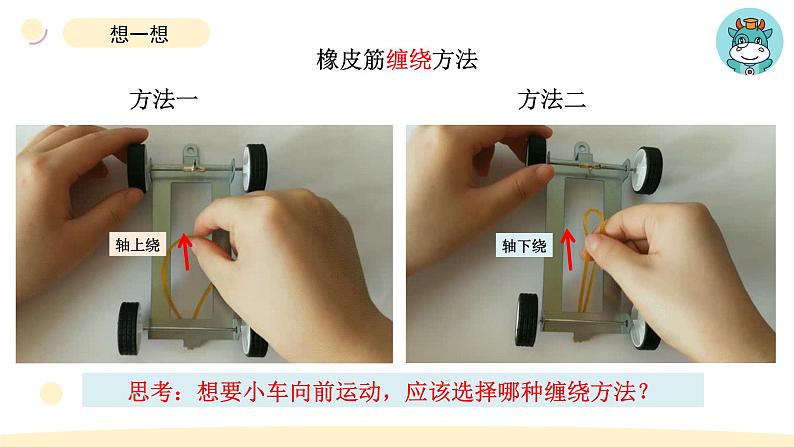 想一想

橡皮筋缠绕方法

方法一

轴上绕

方法二

轴下绕

思考：想要小车向前运动，应该选择哪种缠绕方法？