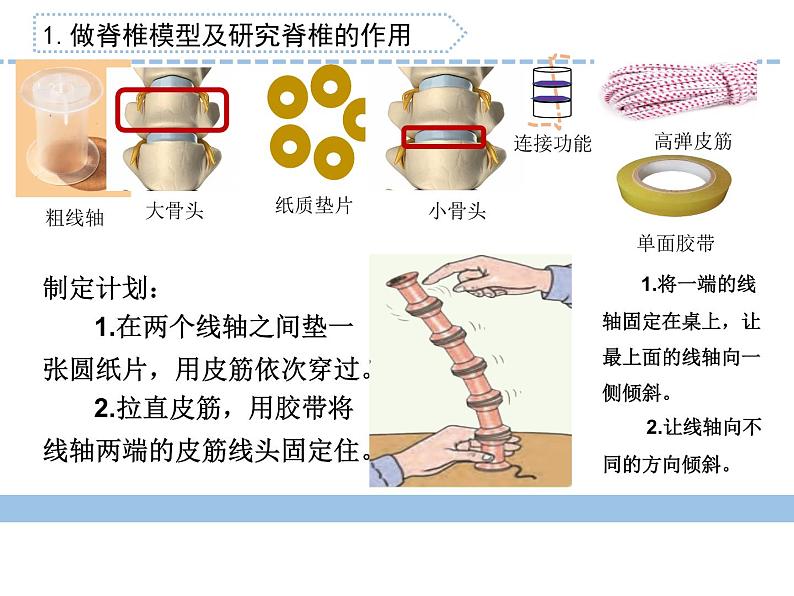 1. 做脊椎模型及研究脊椎的作用

粗线轴

大骨头

纸质垫片

小骨头

连接功能

高弹皮筋

单面胶带

制定计划：

1.在两个线轴之间垫一张圆纸片，用皮筋依次穿过。

2.拉直皮筋，用胶带将线轴两端的皮筋线头固定住。

1.将一端的线轴固定在桌上，让最上面的线轴向一侧倾斜。

2.让线轴向不同的方向倾斜。