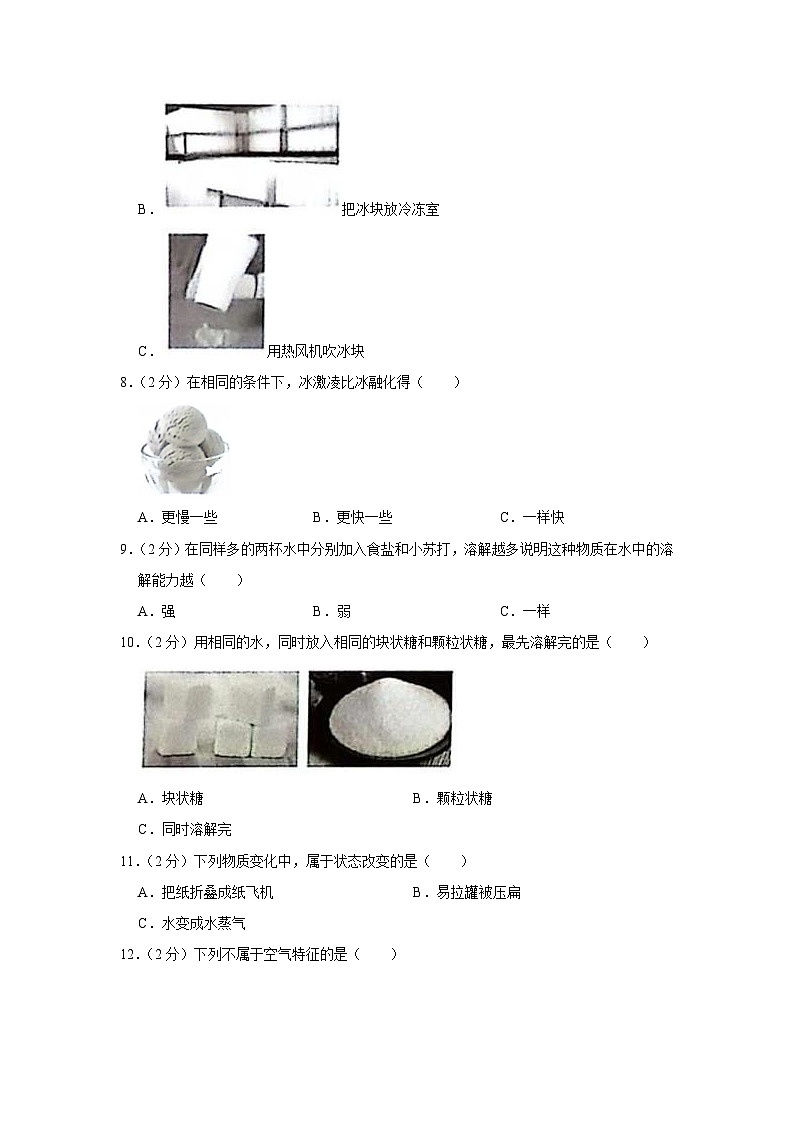 B．把冰块放冷冻室

C．用热风机吹冰块

8．（2分）在相同的条件下，冰激凌比冰融化得（　　）

A．更慢一些　　B．更快一些　　C．一样快

9．（2分）在同样多的两杯水中分别加入食盐和小苏打，溶解越多说明这种物质在水中的溶解能力越（　　）

A．强　　B．弱　　C．一样

10．（2分）用相同的水，同时放入相同的块状糖和颗粒状糖，最先溶解完的是（　　）

A．块状糖　　B．颗粒状糖

C．同时溶解完

11．（2分）下列物质变化中，属于状态改变的是（　　）

A．把纸折叠成纸飞机　　B．易拉罐被压扁

C．水变成水蒸气

12．（2分）下列不属于空气特征的是（　　）