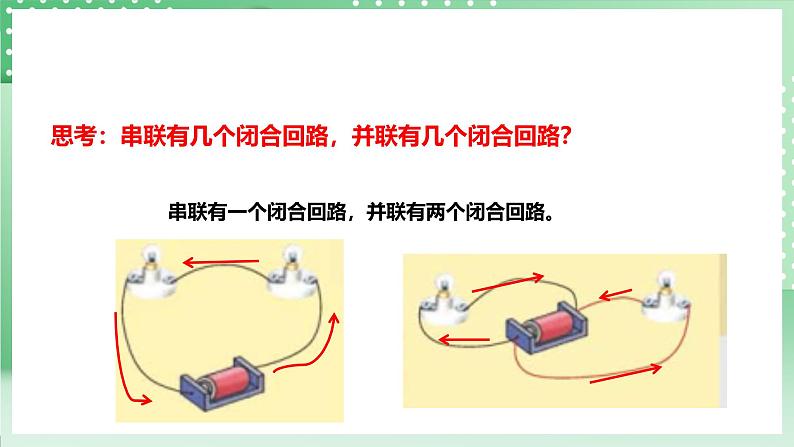 思考：串联有几个闭合回路，并联有几个闭合回路？

串联有一个闭合回路，并联有两个闭合回路。