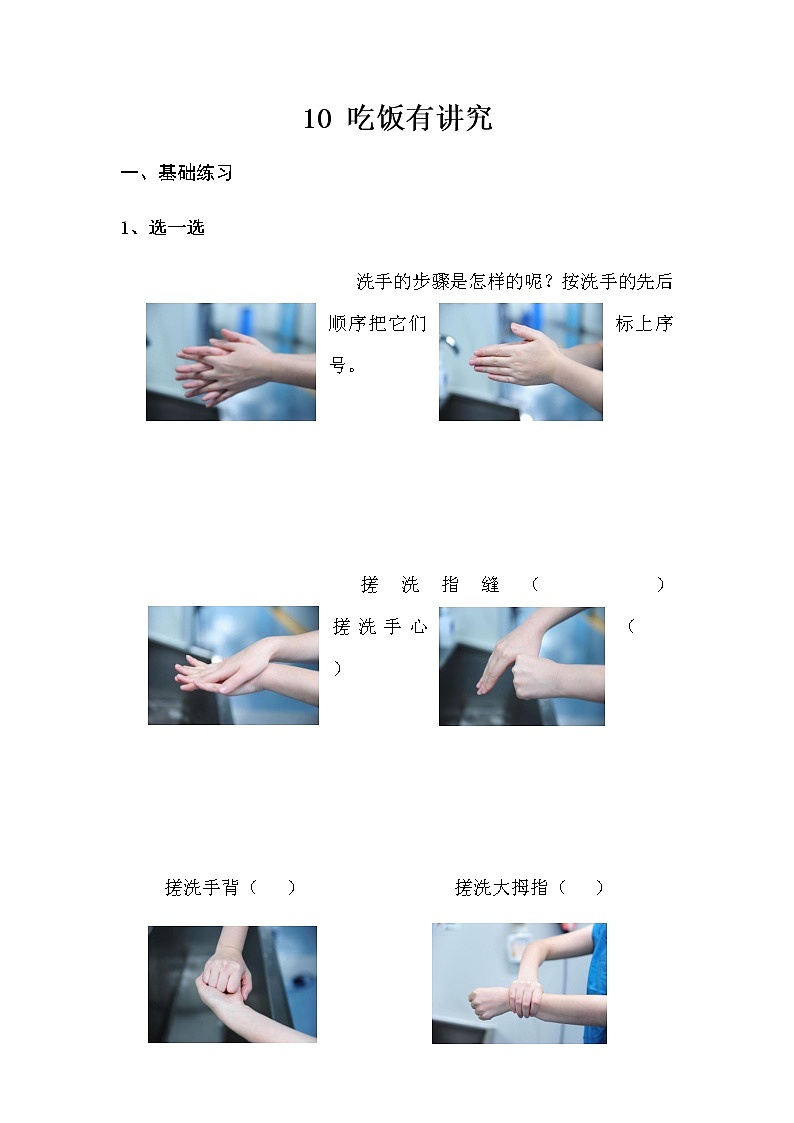 10 吃饭有讲究

一、基础练习

1、选一选

洗手的步骤是怎样的呢？按洗手的先后顺序把它们标上序号。

搓洗指缝（ ）

搓洗手心（ ）

搓洗手背（ ）

搓洗大拇指（ ）