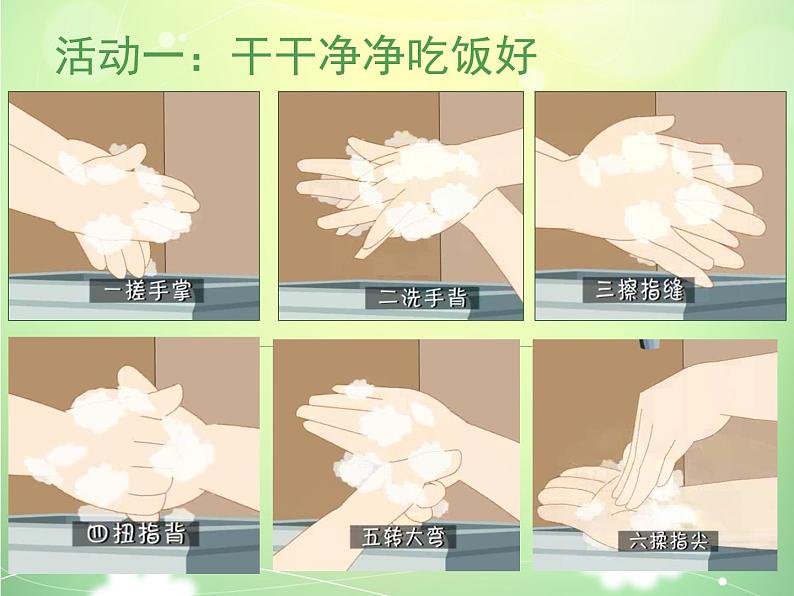 活动一：干干净净吃饭好

一搓手掌

二洗手背

三擦指缝

四扭指背

五转大弯

六揉指尖