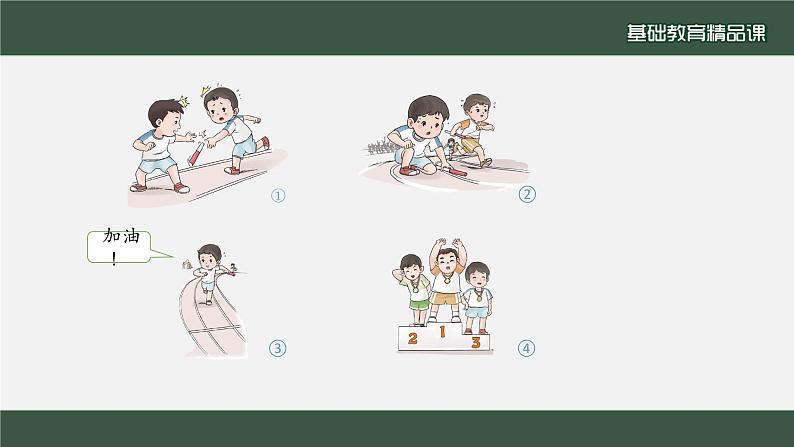 基础教育精品课

①

②

加油！

③

2 1 3

④