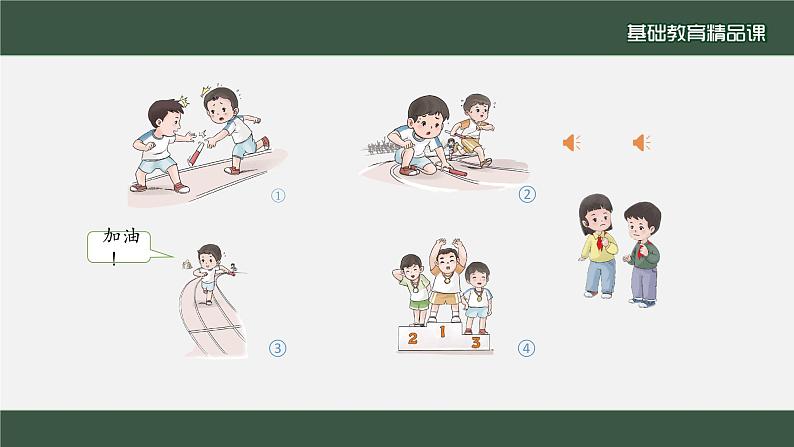 基础教育精品课

①

②

加油！

③

2 1 3

④