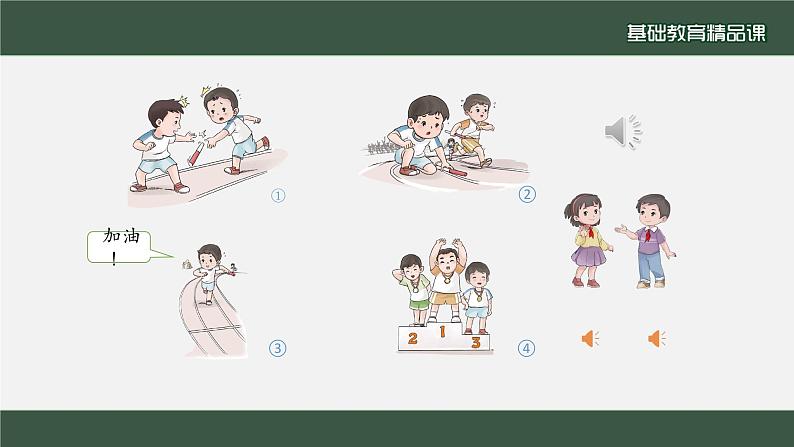 基础教育精品课

①

②

加油！

③

2 1 3

④