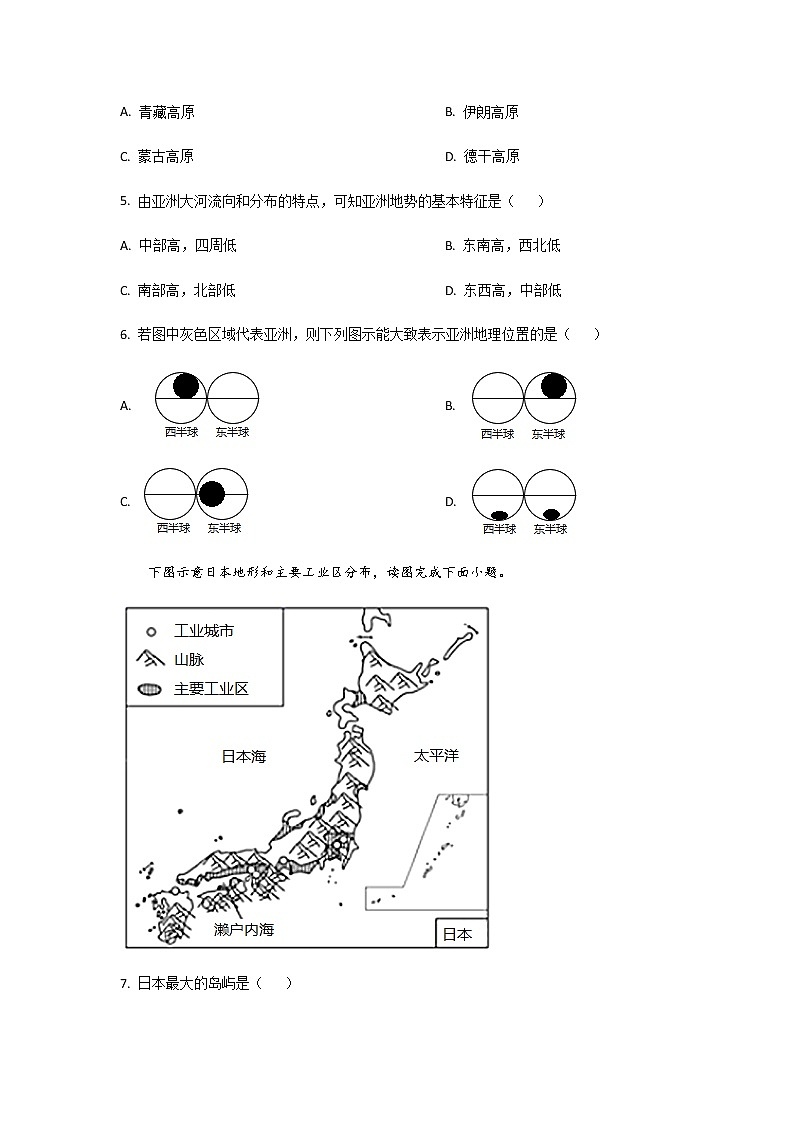 A. 青藏高原

B. 伊朗高原

C. 蒙古高原

D. 德干高原

5. 由亚洲大河流向和分布的特点，可知亚洲地势的基本特征是（　　）

A. 中部高，四周低

B. 东南高，西北低

C. 南部高，北部低

D. 东西高，中部低

6. 若图中灰色区域代表亚洲，则下列图示能大致表示亚洲地理位置的是（　　）

A. 西半球 东半球

B. 西半球 东半球

C. 西半球 东半球

D. 西半球 东半球

下图示意日本地形和主要工业区分布，读图完成下面小题。

工业城市
山脉
主要工业区
日本海
太平洋
濑户内海
日本

7. 日本最大的岛屿是（　　）