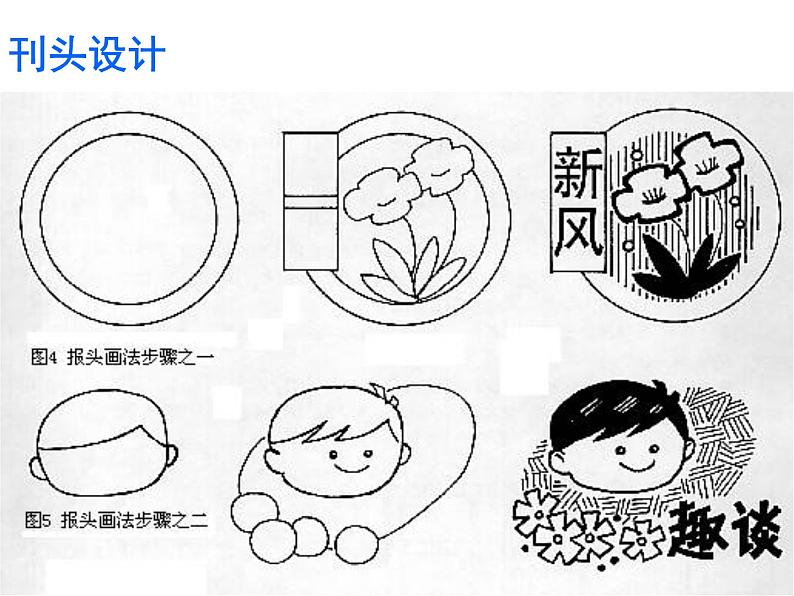 刊头设计

新风

图4 报头画法步骤之一

图5 报头画法步骤之二

趣谈