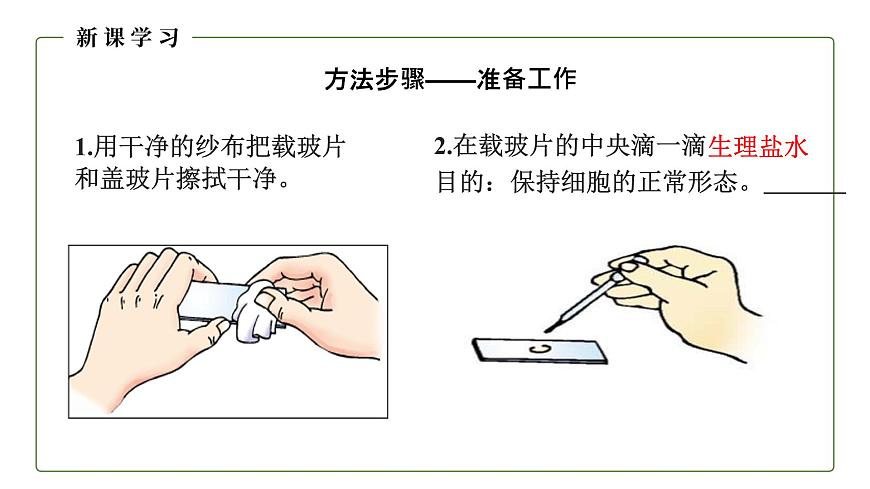 新课学习

方法步骤——准备工作

1.用干净的纱布把载玻片和盖玻片擦拭干净。

2.在载玻片的中央滴一滴生理盐水
目的：保持细胞的正常形态。