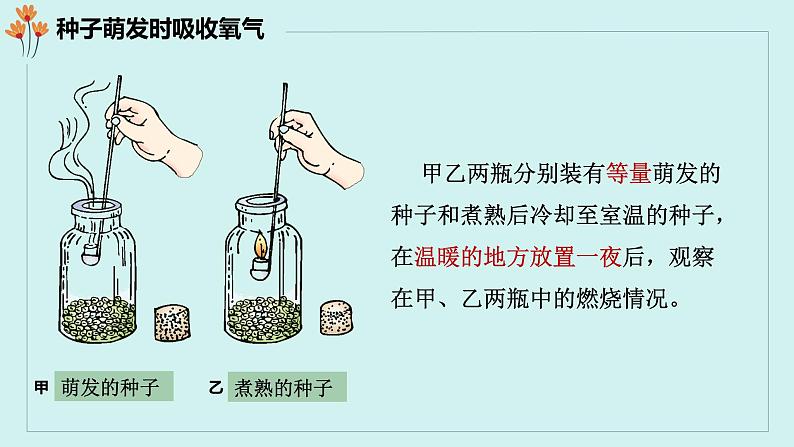 种子萌发时吸收氧气

甲乙两瓶分别装有等量萌发的种子和煮熟后冷却至室温的种子，在温暖的地方放置一夜后，观察在甲、乙两瓶中的燃烧情况。

甲 萌发的种子

乙 煮熟的种子