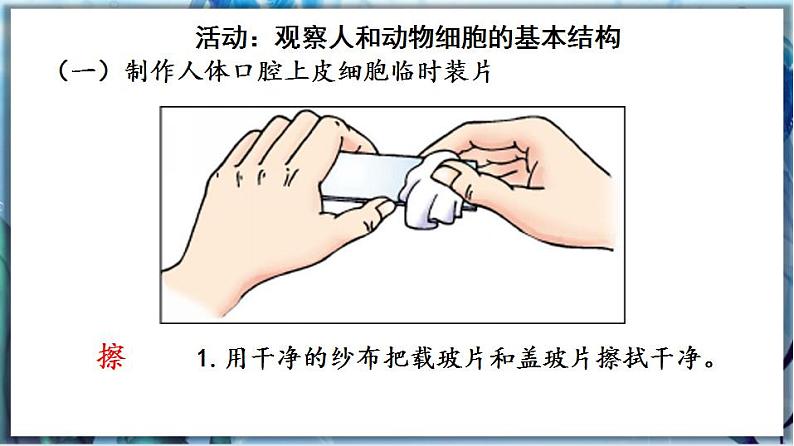 活动：观察人和动物细胞的基本结构

（一）制作人体口腔上皮细胞临时装片

擦

1. 用干净的纱布把载玻片和盖玻片擦拭干净。