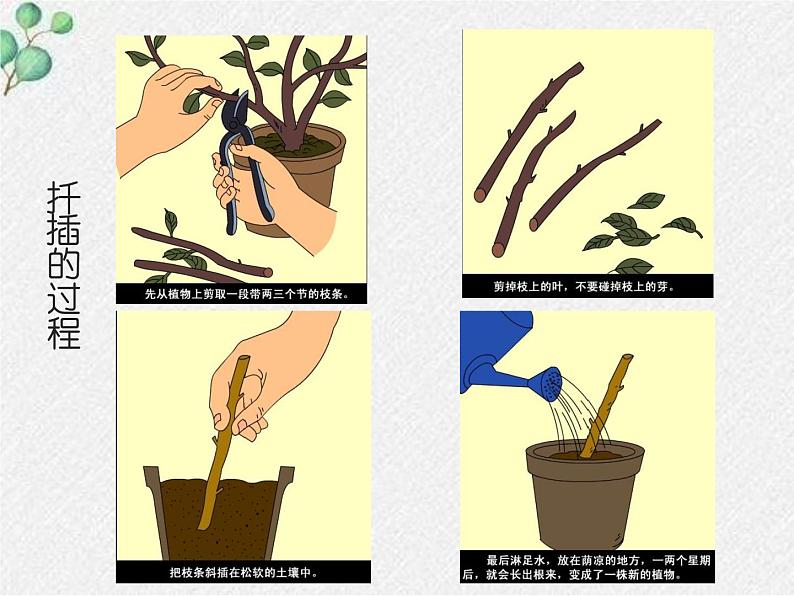 扦插的过程

先从植物上剪取一段带两三个节的枝条。

剪掉枝上的叶，不要碰掉枝上的芽。

把枝条斜插在松软的土壤中。

最后淋足水，放在荫凉的地方，一两个星期后，就会长出根来，变成了一株新的植物。