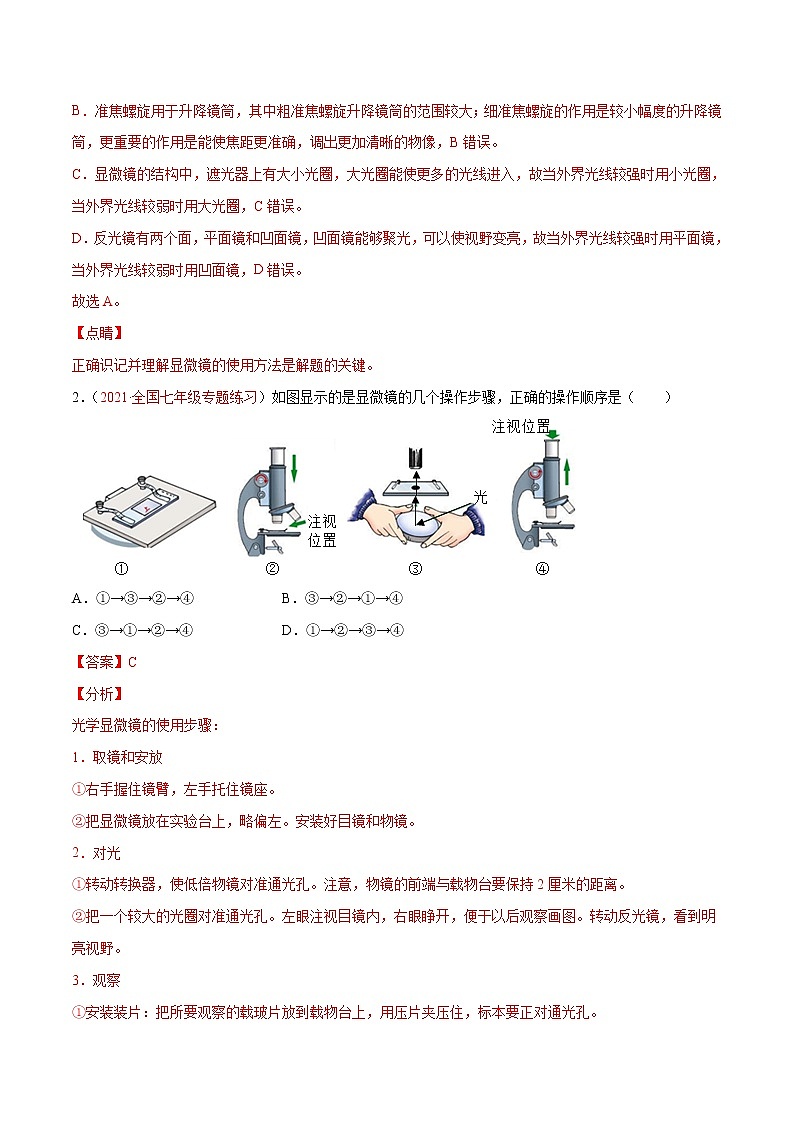 B．准焦螺旋用于升降镜筒，其中粗准焦螺旋升降镜筒的范围较大；细准焦螺旋的作用是较小幅度的升降镜筒，更重要的作用是能使焦距更准确，调出更加清晰的物像，B 错误。

C．显微镜的结构中，遮光器上有大小光圈，大光圈能使更多的光线进入，故当外界光线较强时用小光圈，当外界光线较弱时用大光圈，C 错误。

D．反光镜有两个面，平面镜和凹面镜，凹面镜能够聚光，可以使视野变亮，故当外界光线较强时用平面镜，当外界光线较弱时用凹面镜，D 错误。

故选 A。

【点睛】

正确识记并理解显微镜的使用方法是解题的关键。

2．（2021·全国七年级专题练习）如图显示的是显微镜的几个操作步骤，正确的操作顺序是（　　）

注视位置

注视位置

光

①　②　③　④

A．①→③→②→④　　B．③→②→①→④

C．③→①→②→④　　D．①→②→③→④

【答案】C

【分析】

光学显微镜的使用步骤：

1．取镜和安放

①右手握住镜臂，左手托住镜座。

②把显微镜放在实验台上，略偏左。安装好目镜和物镜。

2．对光

①转动转换器，使低倍物镜对准通光孔。注意，物镜的前端与载物台要保持 2 厘米的距离。

②把一个较大的光圈对准通光孔。左眼注视目镜内，右眼睁开，便于以后观察画图。转动反光镜，看到明亮视野。

3．观察

①安装装片：把所要观察的载玻片放到载物台上，用压片夹压住，标本要正对通光孔。