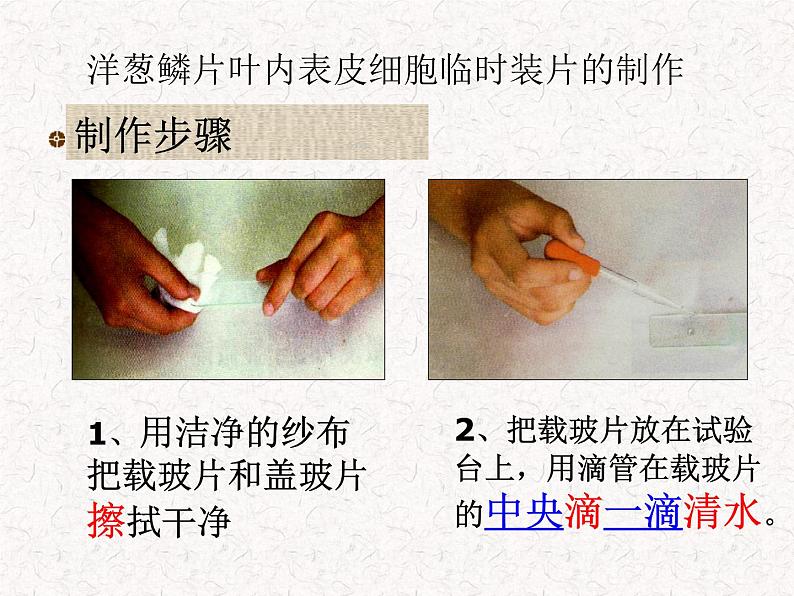 洋葱鳞片叶内表皮细胞临时装片的制作

制作步骤

1、用洁净的纱布把载玻片和盖玻片擦拭干净

2、把载玻片放在试验台上，用滴管在载玻片的中央滴一滴清水。