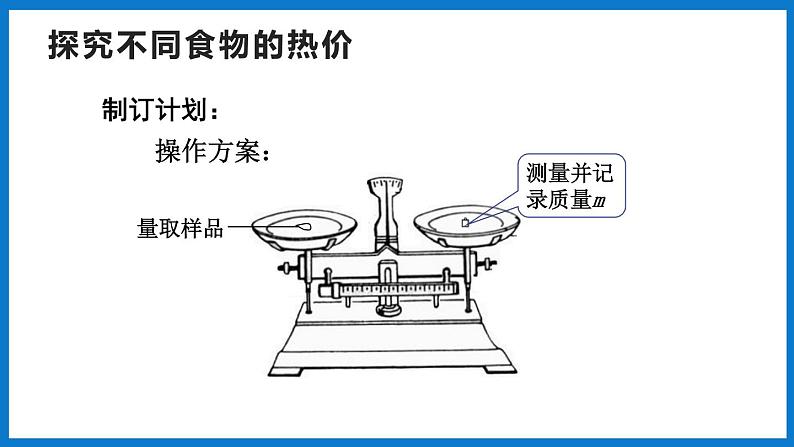 探究不同食物的热价

制订计划：

操作方案：

量取样品

测量并记录质量$m$