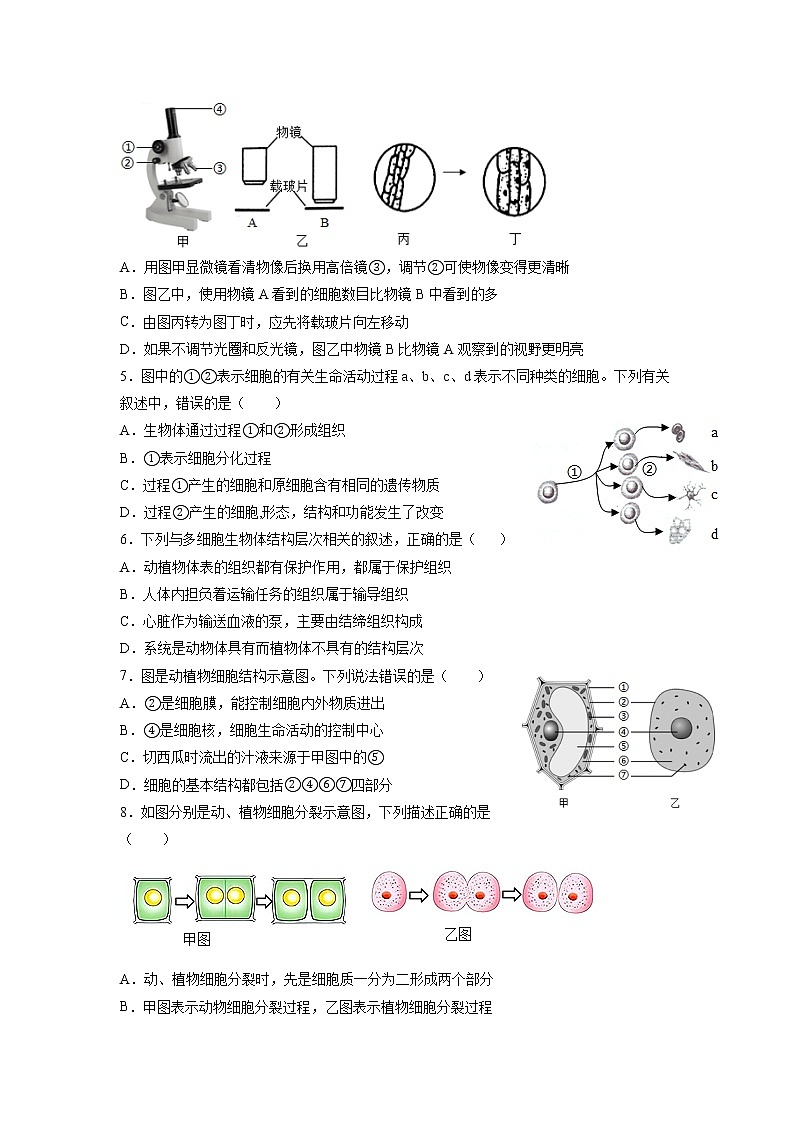 ④
①
②
③
物镜
载玻片
A
B
甲
乙
丙
丁

A．用图甲显微镜看清物像后换用高倍镜③，调节②可使物像变得更清晰
B．图乙中，使用物镜 A 看到的细胞数目比物镜 B 中看到的多
C．由图丙转为图丁时，应先将载玻片向左移动
D．如果不调节光圈和反光镜，图乙中物镜 B 比物镜 A 观察到的视野更明亮

5．图中的①②表示细胞的有关生命活动过程 a、b、c、d 表示不同种类的细胞。下列有关叙述中，错误的是（　　）
A．生物体通过过程①和②形成组织
B．①表示细胞分化过程
C．过程①产生的细胞和原细胞含有相同的遗传物质
D．过程②产生的细胞,形态，结构和功能发生了改变

①
②
a
b
c
d

6．下列与多细胞生物体结构层次相关的叙述，正确的是（　　）
A．动植物体表的组织都有保护作用，都属于保护组织
B．人体内担负着运输任务的组织属于输导组织
C．心脏作为输送血液的泵，主要由结缔组织构成
D．系统是动物体具有而植物体不具有的结构层次

7．图是动植物细胞结构示意图。下列说法错误的是（　　）
A．②是细胞膜，能控制细胞内外物质进出
B．④是细胞核，细胞生命活动的控制中心
C．切西瓜时流出的汁液来源于甲图中的⑤
D．细胞的基本结构都包括②④⑥⑦四部分

①
②
③
④
⑤
⑥
⑦
甲
乙

8．如图分别是动、植物细胞分裂示意图，下列描述正确的是（　　）

甲图
乙图

A．动、植物细胞分裂时，先是细胞质一分为二形成两个部分
B．甲图表示动物细胞分裂过程，乙图表示植物细胞分裂过程